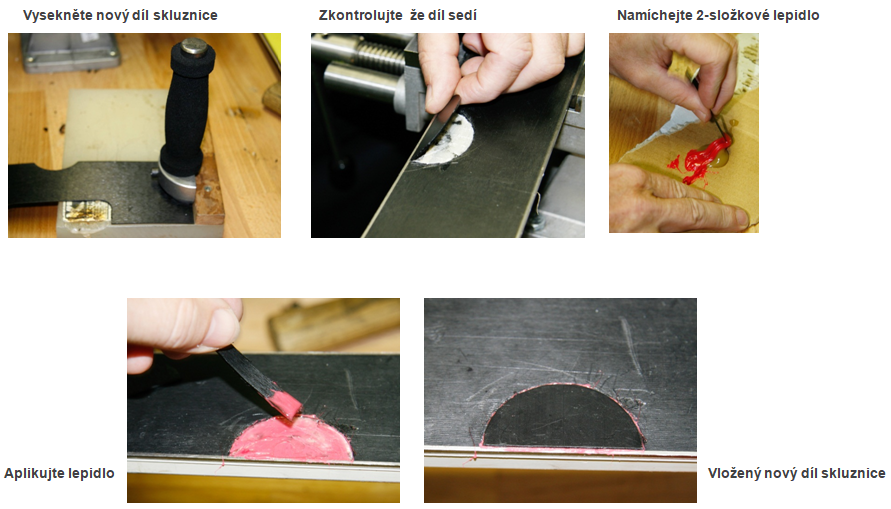 Vysekněte nový díl skluznice

Zkontrolujte  že díl sedí

Namíchejte 2-složkové lepidlo

Aplikujte lepidlo

Vložený nový díl skluznice